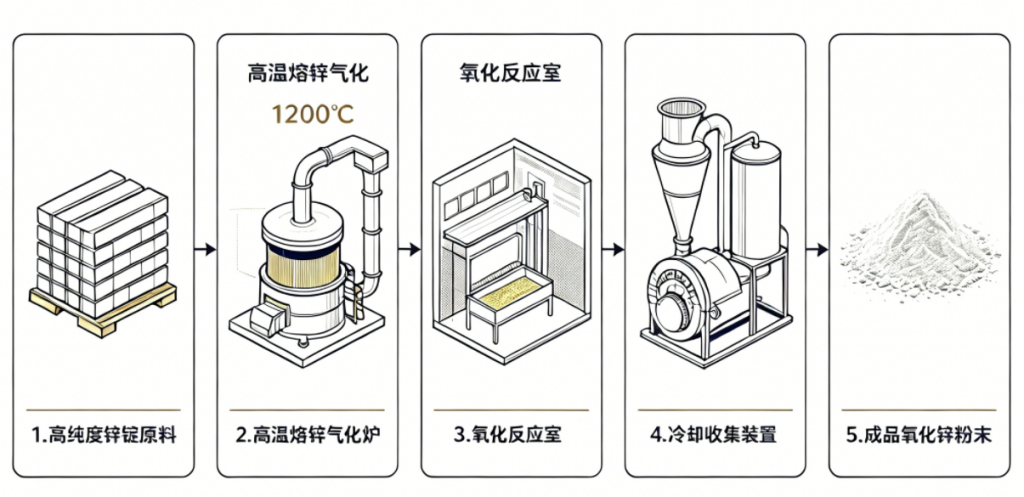 1.高纯度锌锭原料

高温熔锌气化
1200℃
2.高温熔锌气化炉

氧化反应室
3.氧化反应室

4.冷却收集装置

5.成品氧化锌粉末